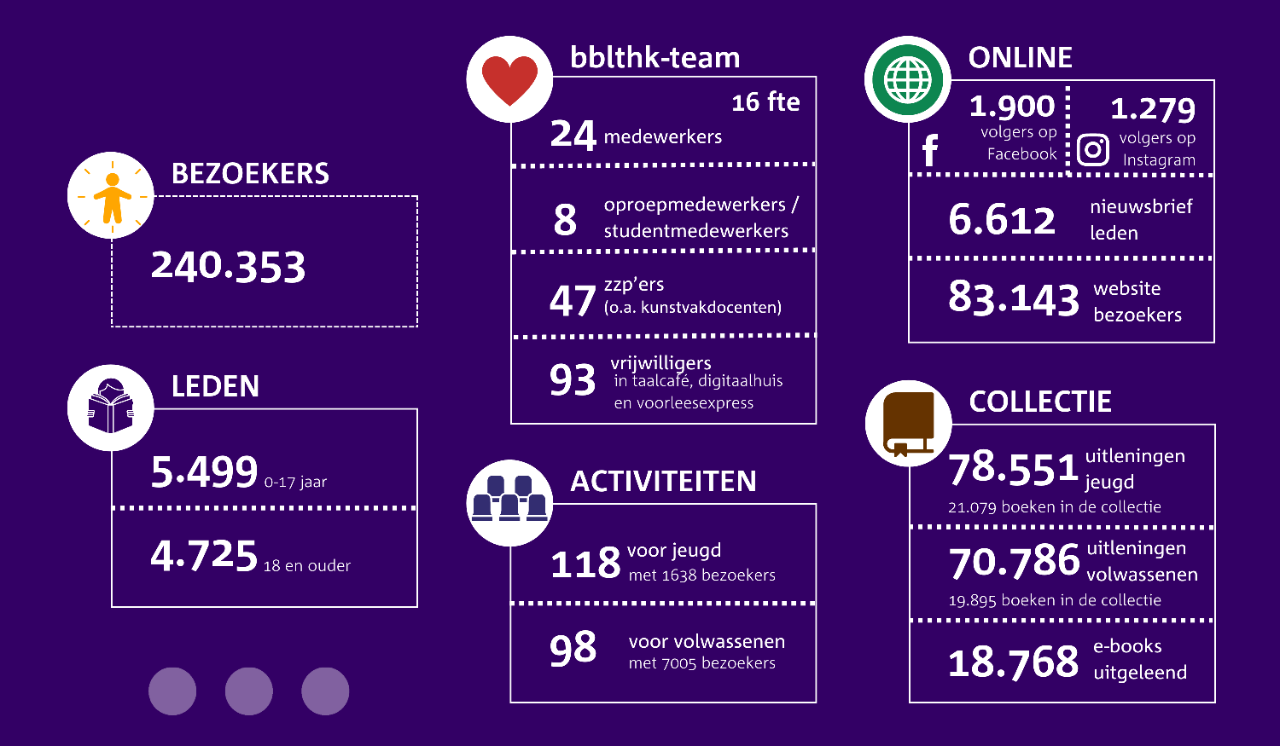 BEZOEKERS

240.353

LEDEN

5.499 0-17 jaar

4.725 18 en ouder

bblthk-team

16 fte
24 medewerkers

8 oproepmedewerkers / studentmedewerkers

47 zzp'ers (o.a. kunstvakdocenten)

93 vrijwilligers in taalcafé, digitaalhuis en voorleesexpress

ACTIVITEITEN

118 voor jeugd met 1638 bezoekers

98 voor volwassenen met 7005 bezoekers

ONLINE

1.900 volgers op Facebook

1.279 volgers op Instagram

6.612 nieuwsbrief leden

83.143 website bezoekers

COLLECTIE

78.551 uitleningen jeugd
21.079 boeken in de collectie

70.786 uitleningen volwassenen
19.895 boeken in de collectie

18.768 e-books uitgeleend